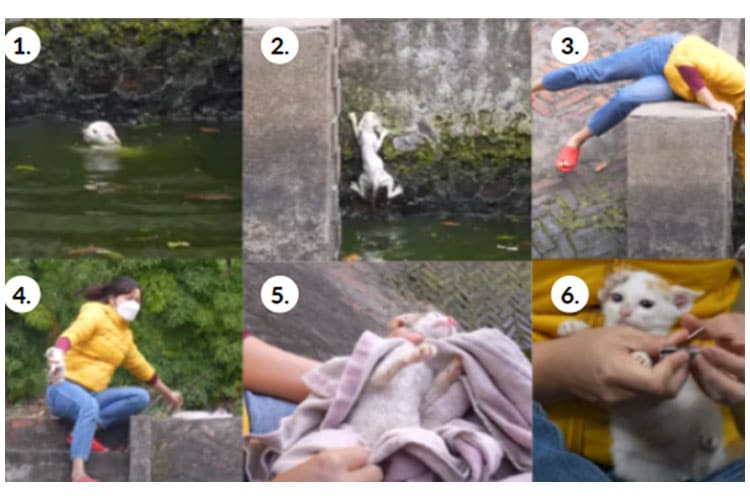 1.

2.

3.

4.

5.

6.